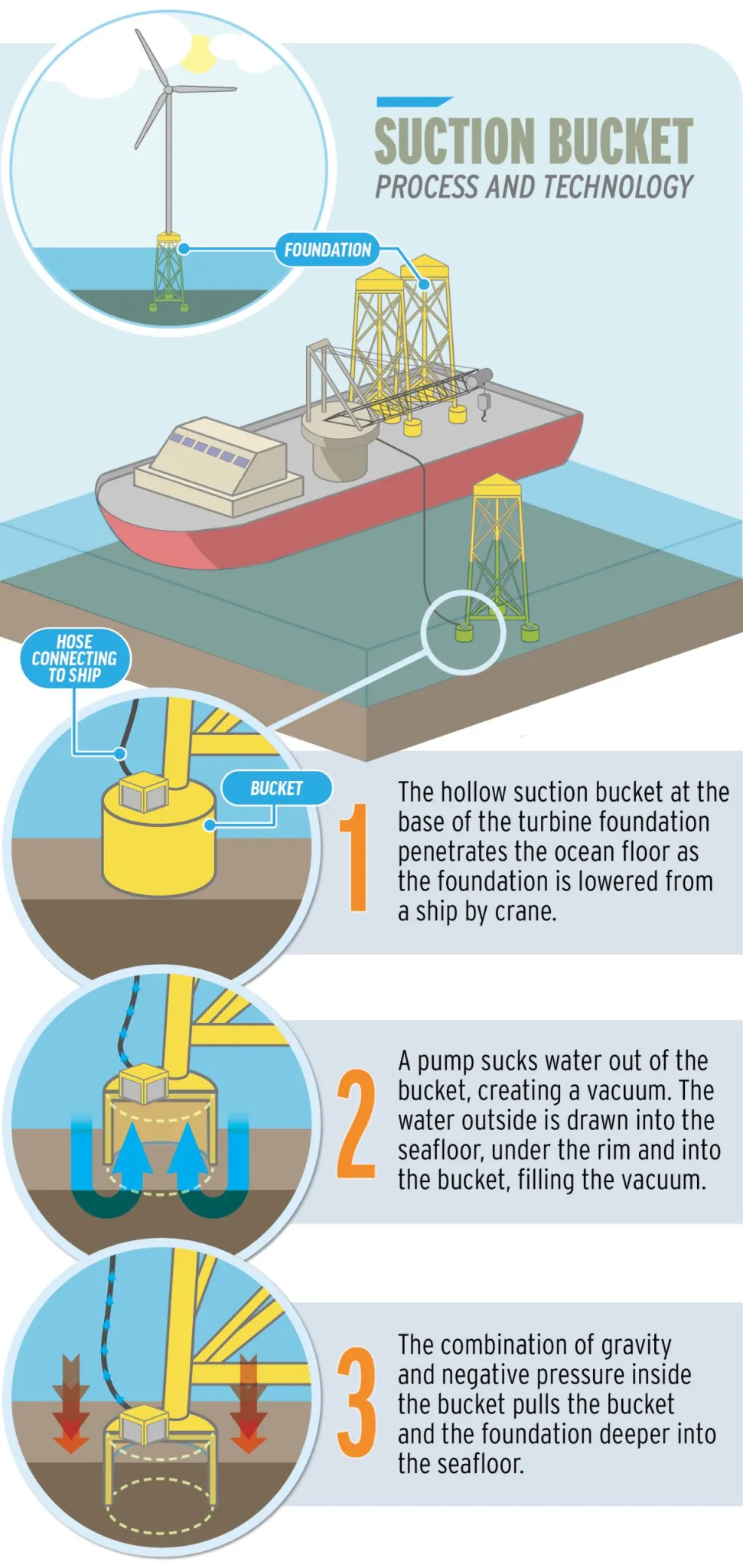 SUCTION BUCKET
PROCESS AND TECHNOLOGY

FOUNDATION

HOSE CONNECTING TO SHIP

BUCKET

1

The hollow suction bucket at the base of the turbine foundation penetrates the ocean floor as the foundation is lowered from a ship by crane.

2

A pump sucks water out of the bucket, creating a vacuum. The water outside is drawn into the seafloor, under the rim and into the bucket, filling the vacuum.

3

The combination of gravity and negative pressure inside the bucket pulls the bucket and the foundation deeper into the seafloor.